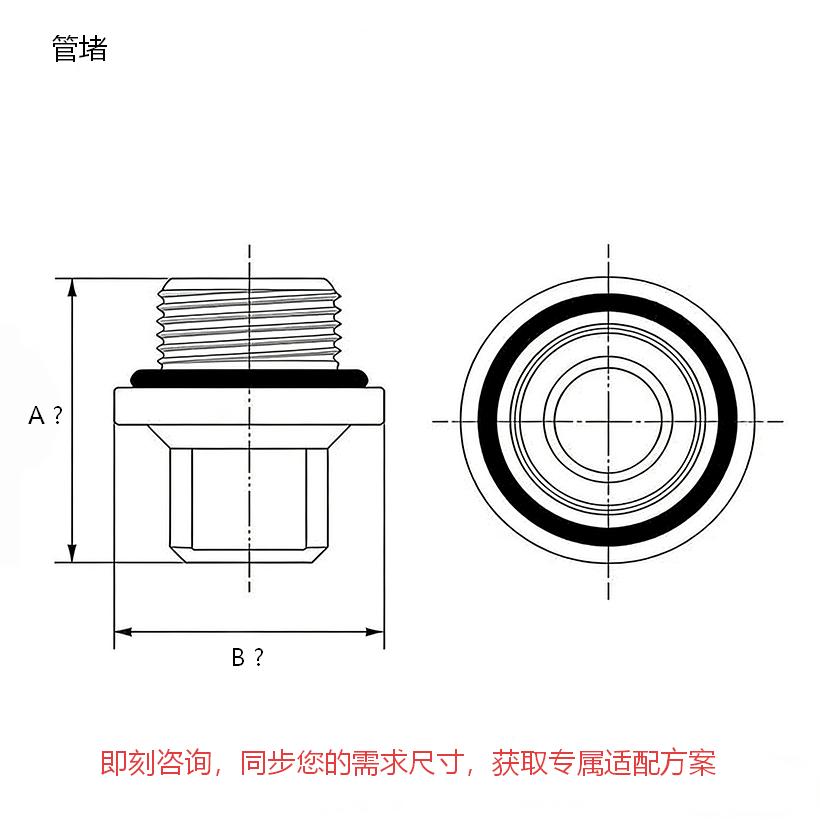 管堵

A ?

B ?

即刻咨询，同步您的需求尺寸，获取专属适配方案